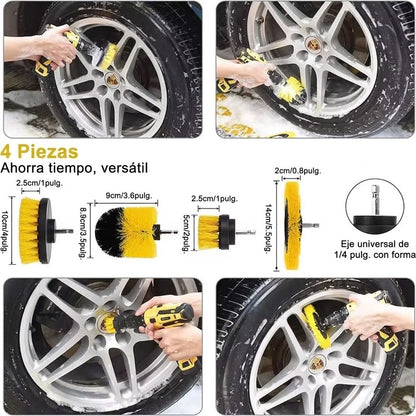 4 Piezas
Ahorra tiempo, versátil

2.5cm/1pulg.
10cm/4pulg.

9cm/3.6pulg.
8.9cm/3.5pulg.

2.5cm/1pulg.
5cm/2pulg.

2cm/0.8pulg.
14cm/5.5pulg.

Eje universal de 1/4 pulg. con forma